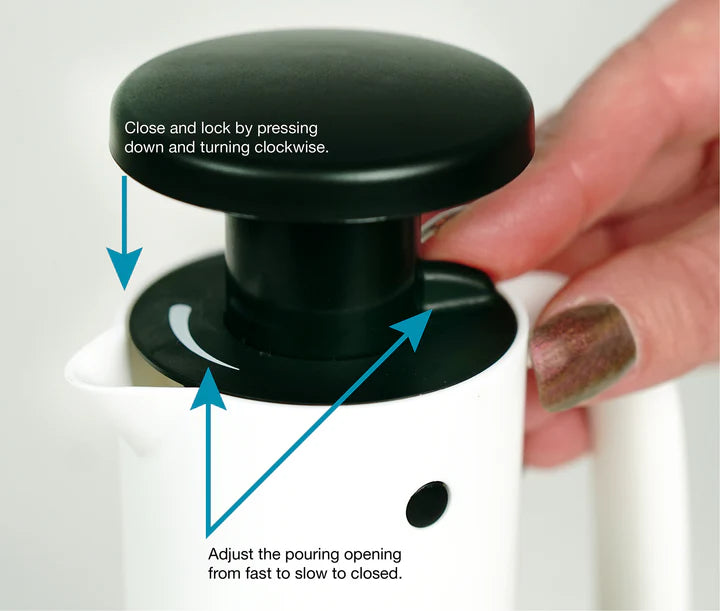 Close and lock by pressing down and turning clockwise.

Adjust the pouring opening from fast to slow to closed.