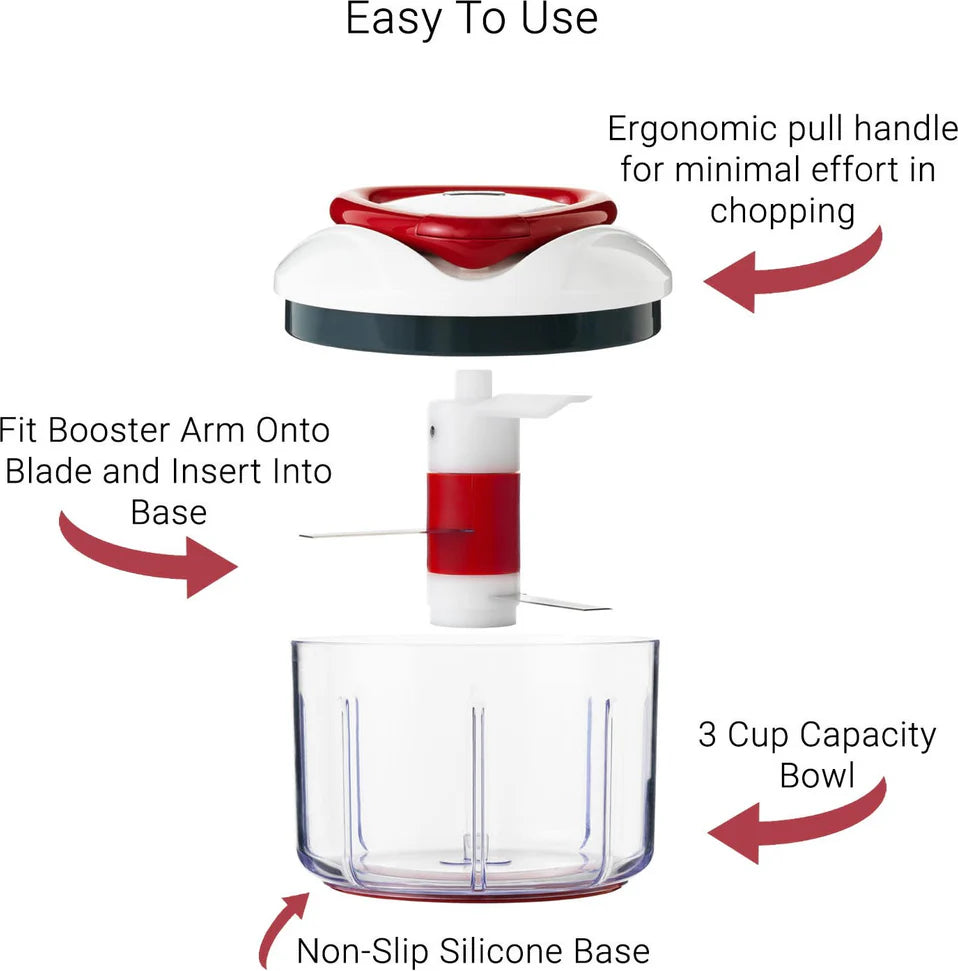 Easy To Use

Ergonomic pull handle for minimal effort in chopping

Fit Booster Arm Onto Blade and Insert Into Base

3 Cup Capacity Bowl

Non-Slip Silicone Base